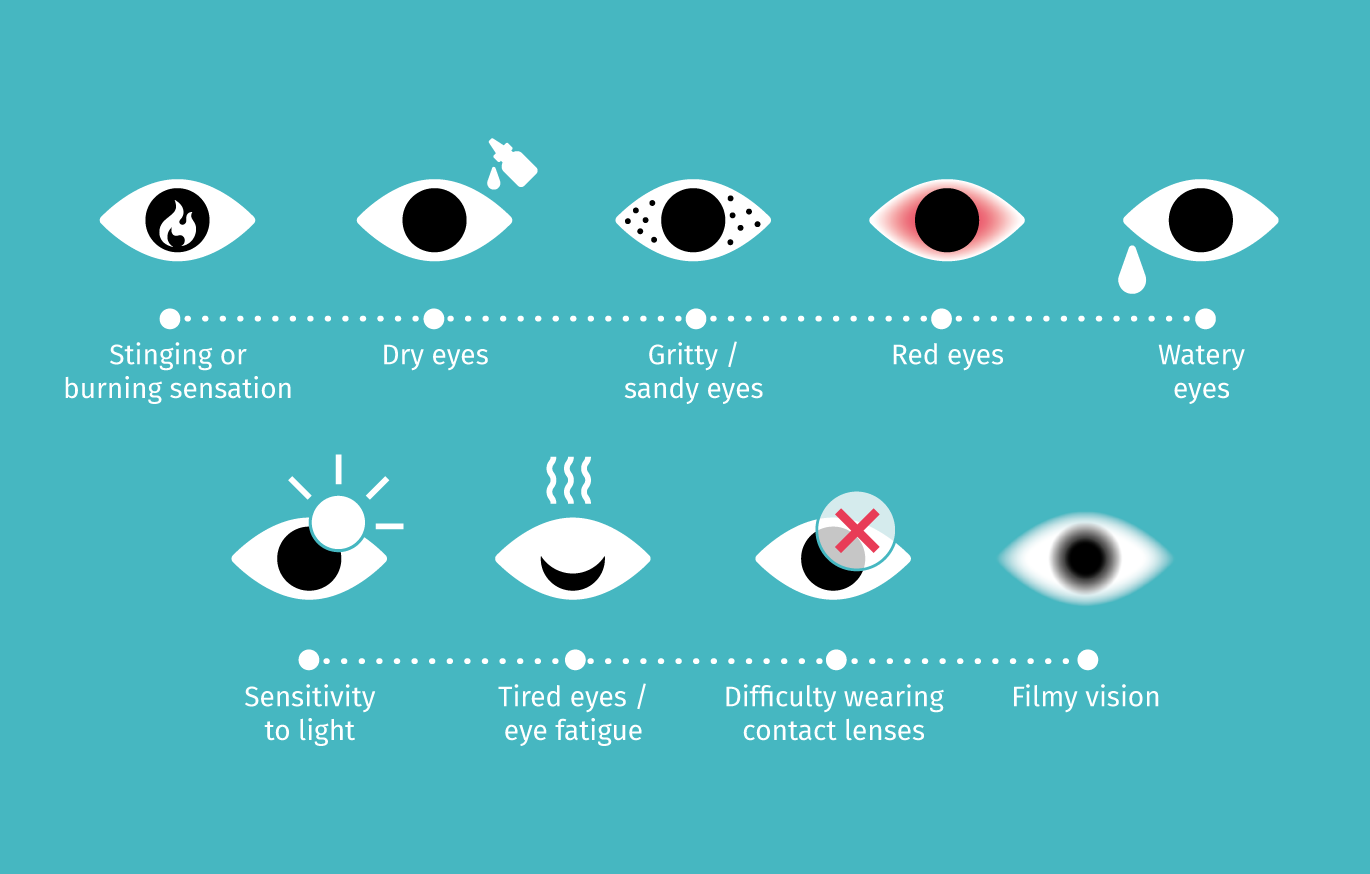 Stinging or burning sensation

Dry eyes

Gritty / sandy eyes

Red eyes

Watery eyes

Sensitivity to light

Tired eyes / eye fatigue

Difficulty wearing contact lenses

Filmy vision